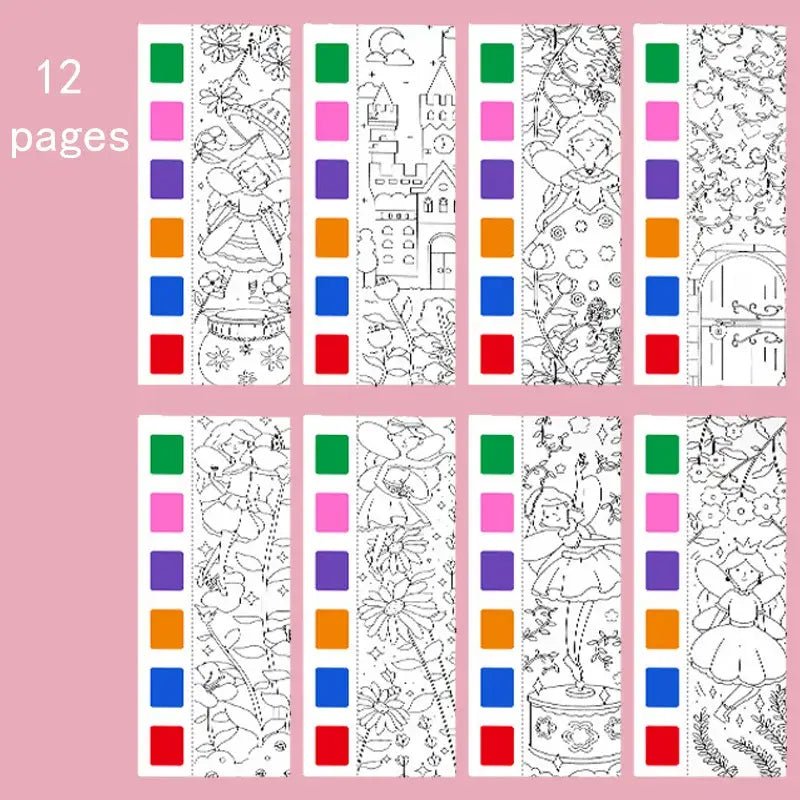 12 pages